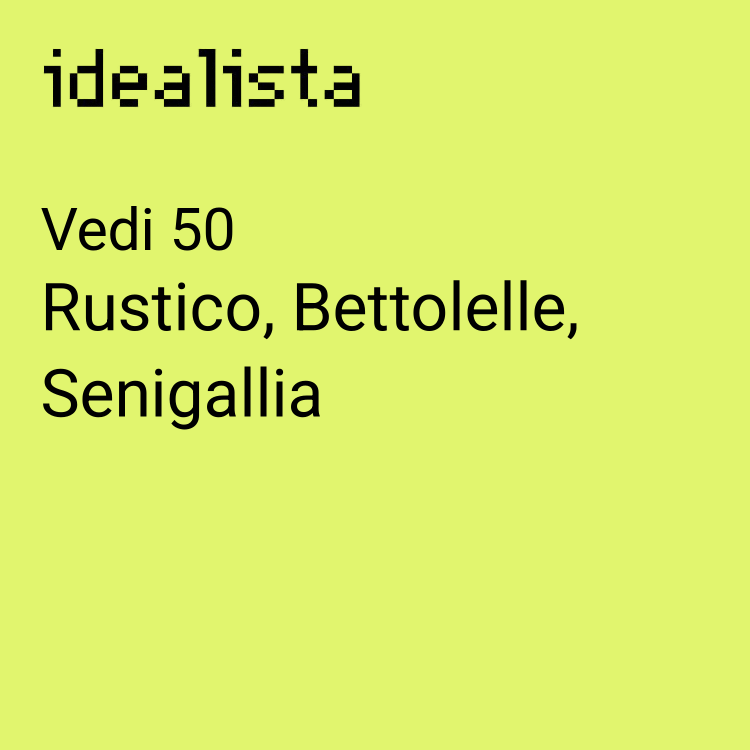 idealista

Vedi 50
Rustico, Bettolelle, Senigallia