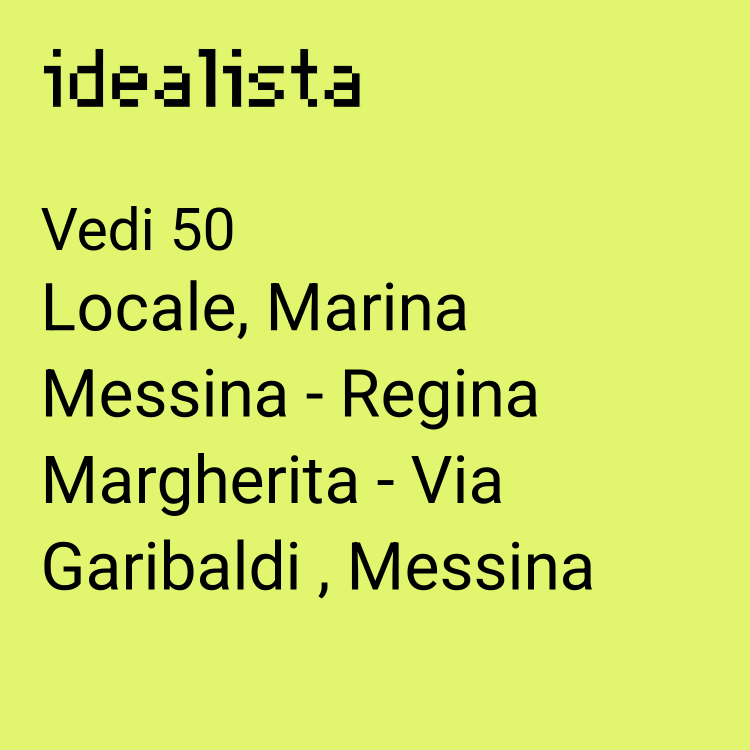 idealista

Vedi 50

Locale, Marina Messina - Regina Margherita - Via Garibaldi , Messina