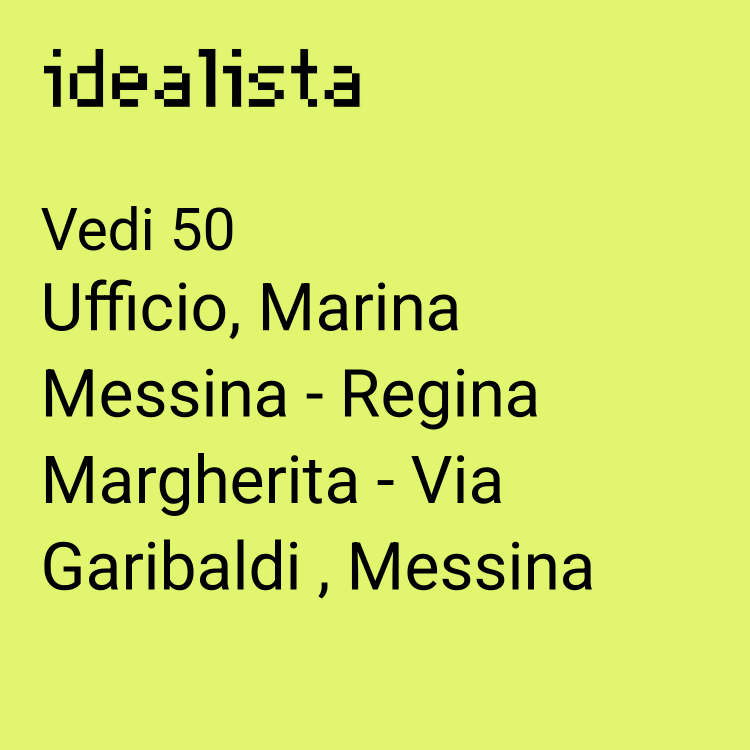 idealista

Vedi 50

Ufficio, Marina Messina - Regina Margherita - Via Garibaldi , Messina