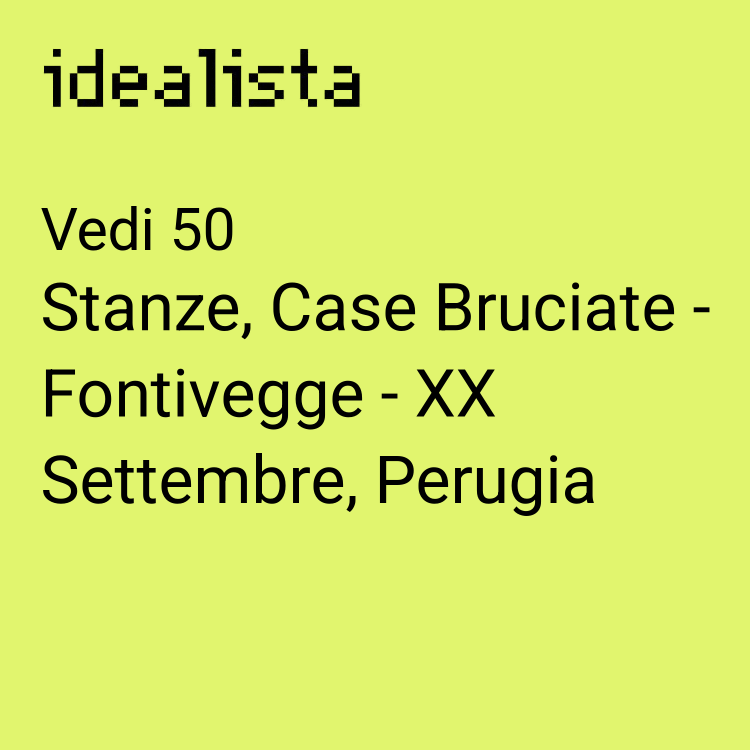 idealista

Vedi 50
Stanze, Case Bruciate - Fontivegge - XX Settembre, Perugia