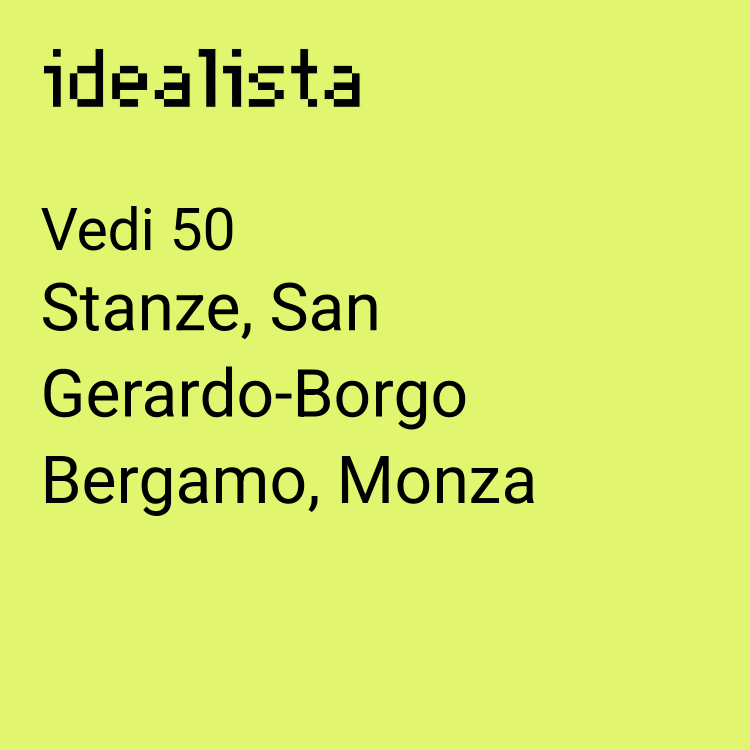 idealista

Vedi 50 Stanze, San Gerardo-Borgo Bergamo, Monza